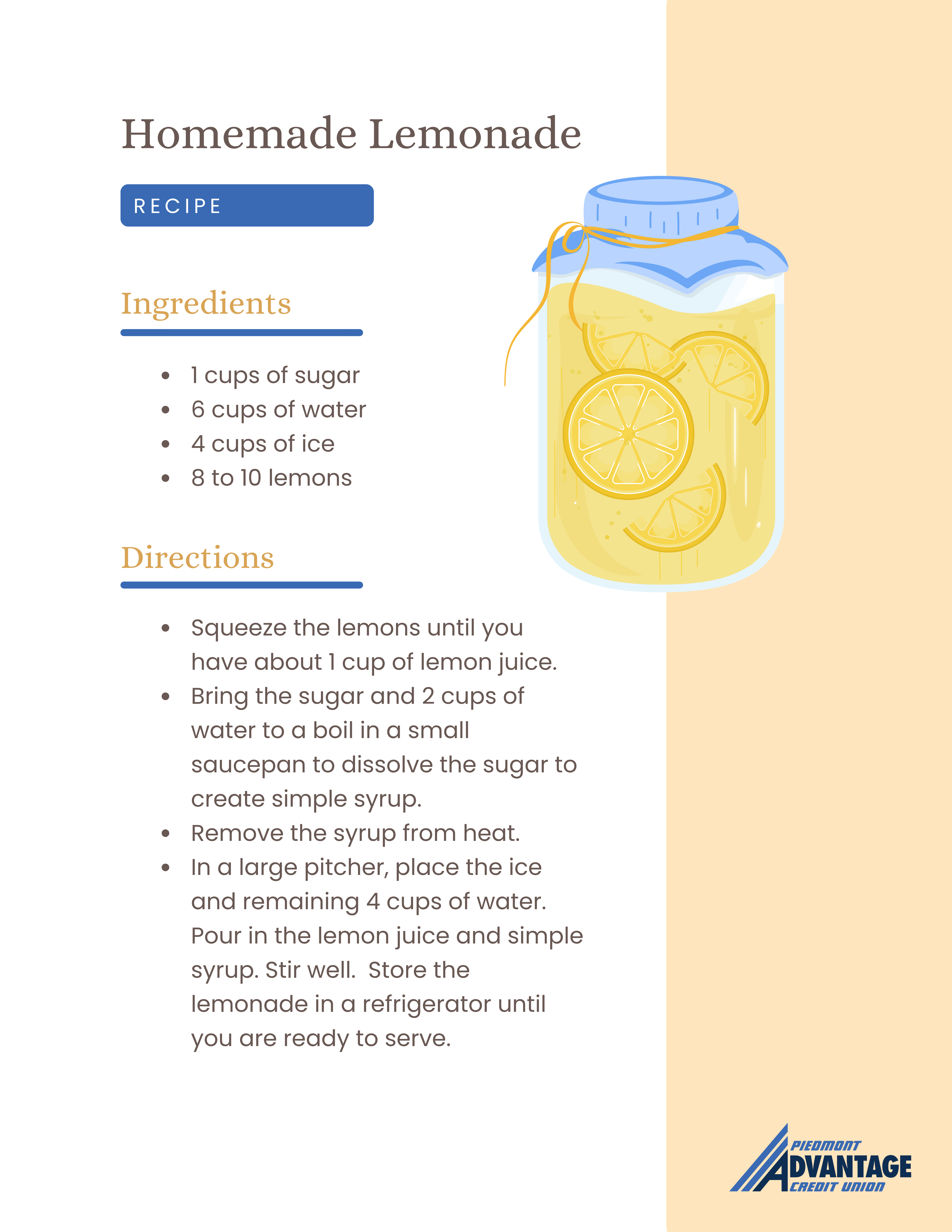 Homemade Lemonade

RECIPE

Ingredients

- 1 cups of sugar
- 6 cups of water
- 4 cups of ice
- 8 to 10 lemons

Directions

- Squeeze the lemons until you have about 1 cup of lemon juice.
- Bring the sugar and 2 cups of water to a boil in a small saucepan to dissolve the sugar to create simple syrup.
- Remove the syrup from heat.
- In a large pitcher, place the ice and remaining 4 cups of water. Pour in the lemon juice and simple syrup. Stir well. Store the lemonade in a refrigerator until you are ready to serve.

PIEDMONT
ADVANTAGE
CREDIT UNION